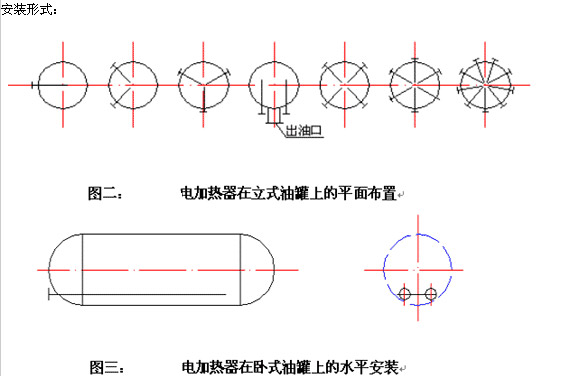 安装形式：

出油口

图二：　　电加热器在立式油罐上的平面布置

图三：　　电加热器在卧式油罐上的水平安装